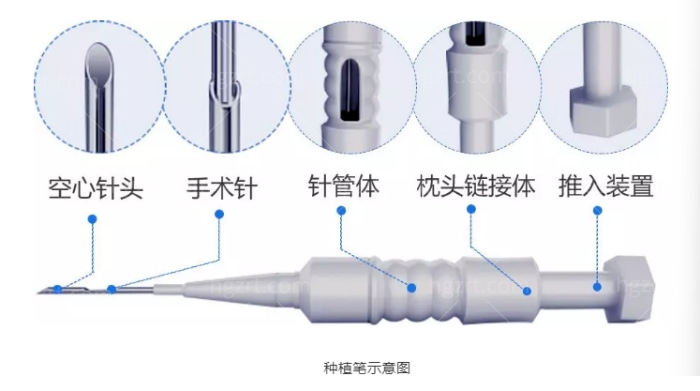 空心针头
手术针
针管体
枕头链接体
推入装置

种植笔示意图